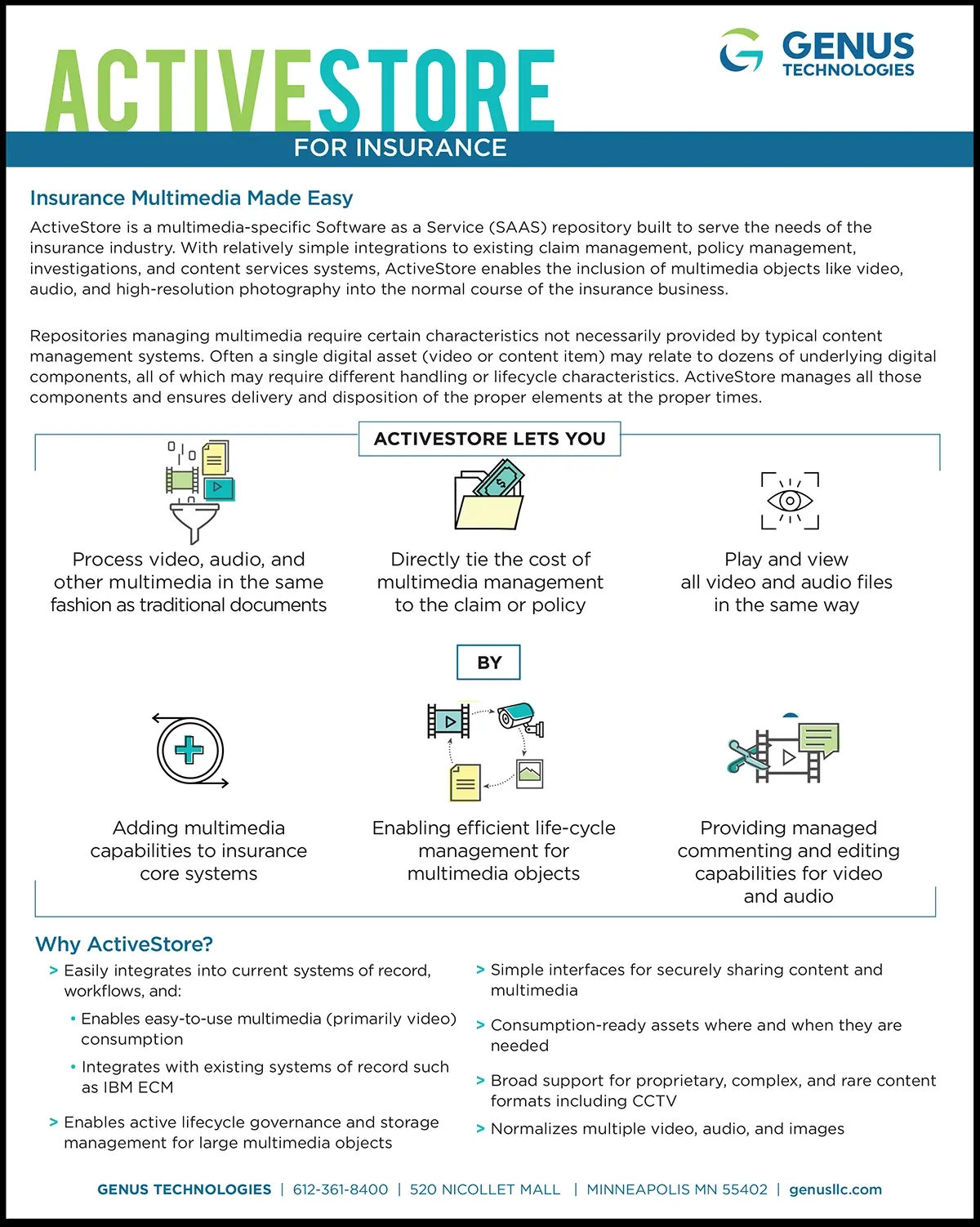 ACTIVESTORE

GENUS TECHNOLOGIES

FOR INSURANCE

Insurance Multimedia Made Easy

ActiveStore is a multimedia-specific Software as a Service (SAAS) repository built to serve the needs of the insurance industry. With relatively simple integrations to existing claim management, policy management, investigations, and content services systems, ActiveStore enables the inclusion of multimedia objects like video, audio, and high-resolution photography into the normal course of the insurance business.

Repositories managing multimedia require certain characteristics not necessarily provided by typical content management systems. Often a single digital asset (video or content item) may relate to dozens of underlying digital components, all of which may require different handling or lifecycle characteristics. ActiveStore manages all those components and ensures delivery and disposition of the proper elements at the proper times.

ACTIVESTORE LETS YOU

Process video, audio, and other multimedia in the same fashion as traditional documents

Directly tie the cost of multimedia management to the claim or policy

Play and view all video and audio files in the same way

BY

Adding multimedia capabilities to insurance core systems

Enabling efficient life-cycle management for multimedia objects

Providing managed commenting and editing capabilities for video and audio

Why ActiveStore?

> Easily integrates into current systems of record, workflows, and:

• Enables easy-to-use multimedia (primarily video) consumption

• Integrates with existing systems of record such as IBM ECM

> Enables active lifecycle governance and storage management for large multimedia objects

> Simple interfaces for securely sharing content and multimedia

> Consumption-ready assets where and when they are needed

> Broad support for proprietary, complex, and rare content formats including CCTV

> Normalizes multiple video, audio, and images

GENUS TECHNOLOGIES | 612-361-8400 | 520 NICOLLET MALL | MINNEAPOLIS MN 55402 | genusllc.com